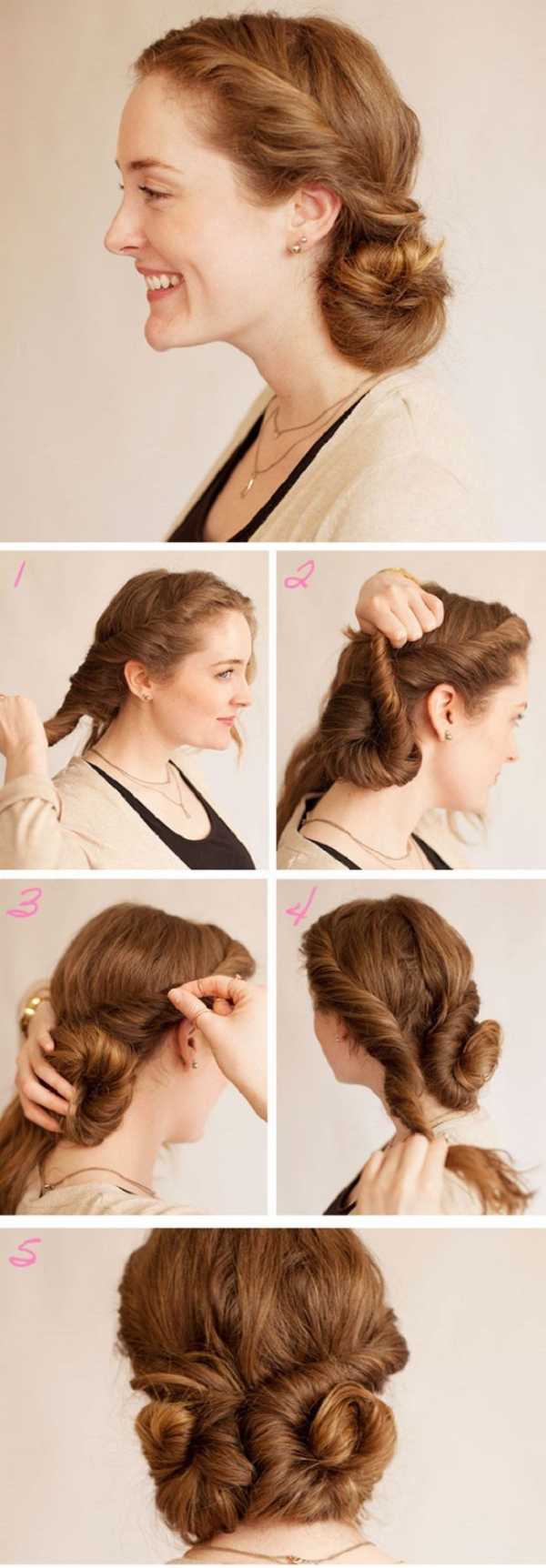 1

2

3

4

5