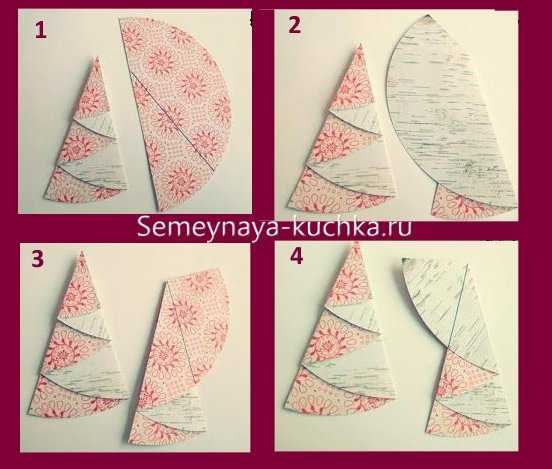 1

2

Semeynaya-kuchka.ru

3

4